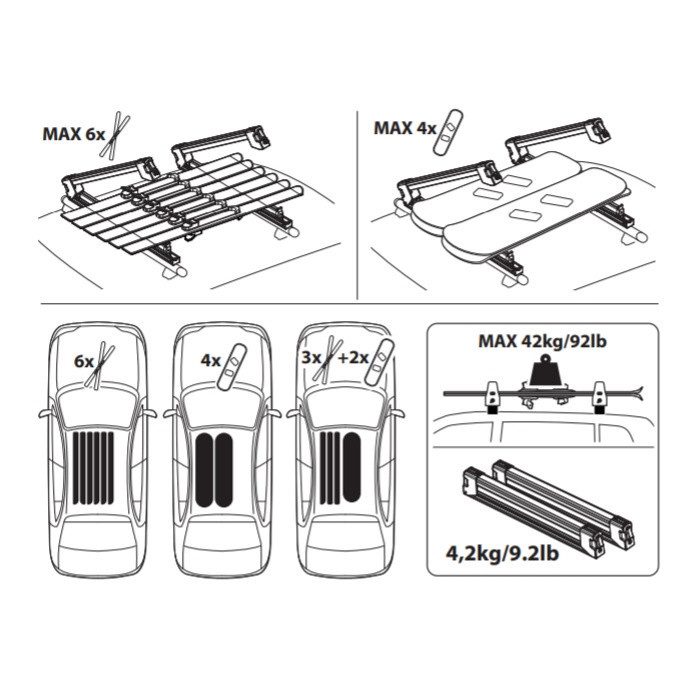 MAX 6x

MAX 4x

6x

4x

3x +2x

MAX 42kg/92lb

4,2kg/9.2lb