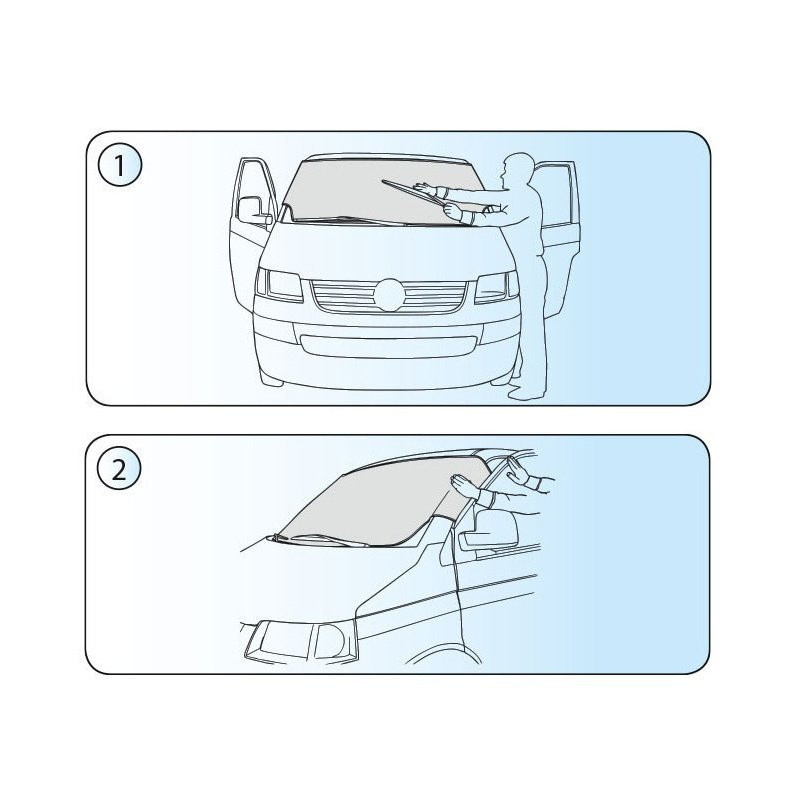 1

2