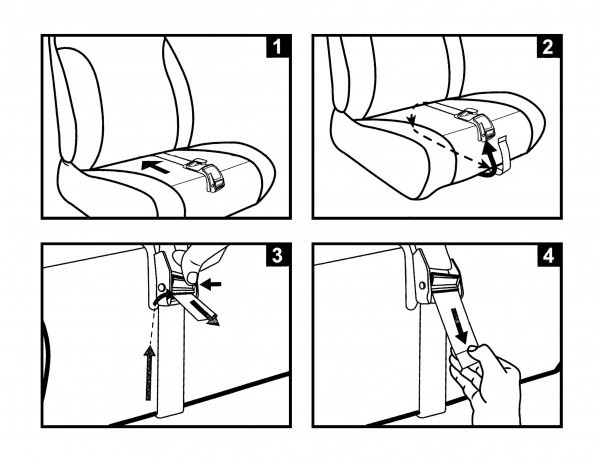 1

2

3

4